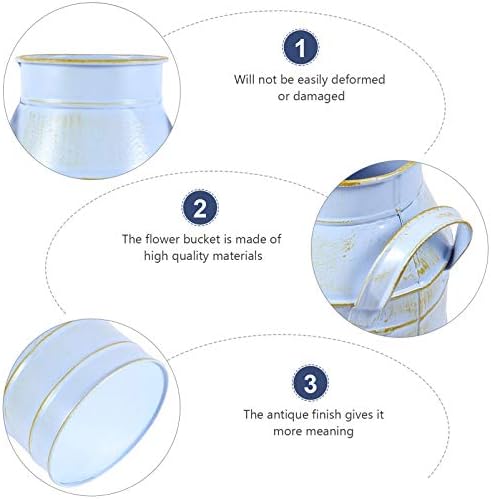 1

Will not be easily deformed or damaged

2

The flower bucket is made of high quality materials

3

The antique finish gives it more meaning