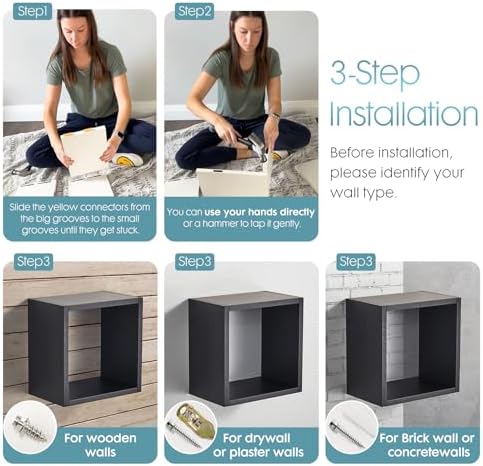 Step1

Slide the yellow connectors from the big grooves to the small grooves until they get stuck.

Step2

You can use your hands directly or a hammer to tap it gently.

3-Step Installation

Before installation, please identify your wall type.

Step3

For wooden walls

Step3

For drywall or plaster walls

Step3

For Brick wall or concretewalls