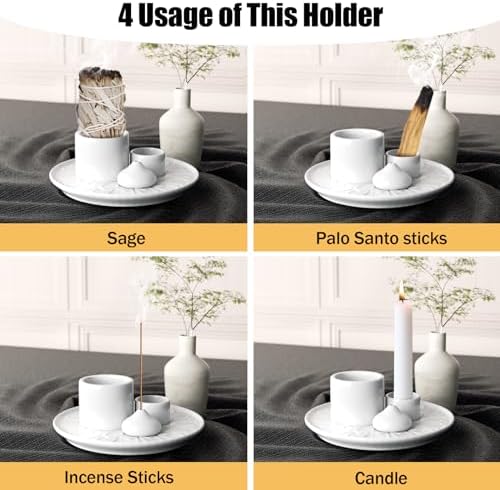 4 Usage of This Holder

Sage

Palo Santo sticks

Incense Sticks

Candle