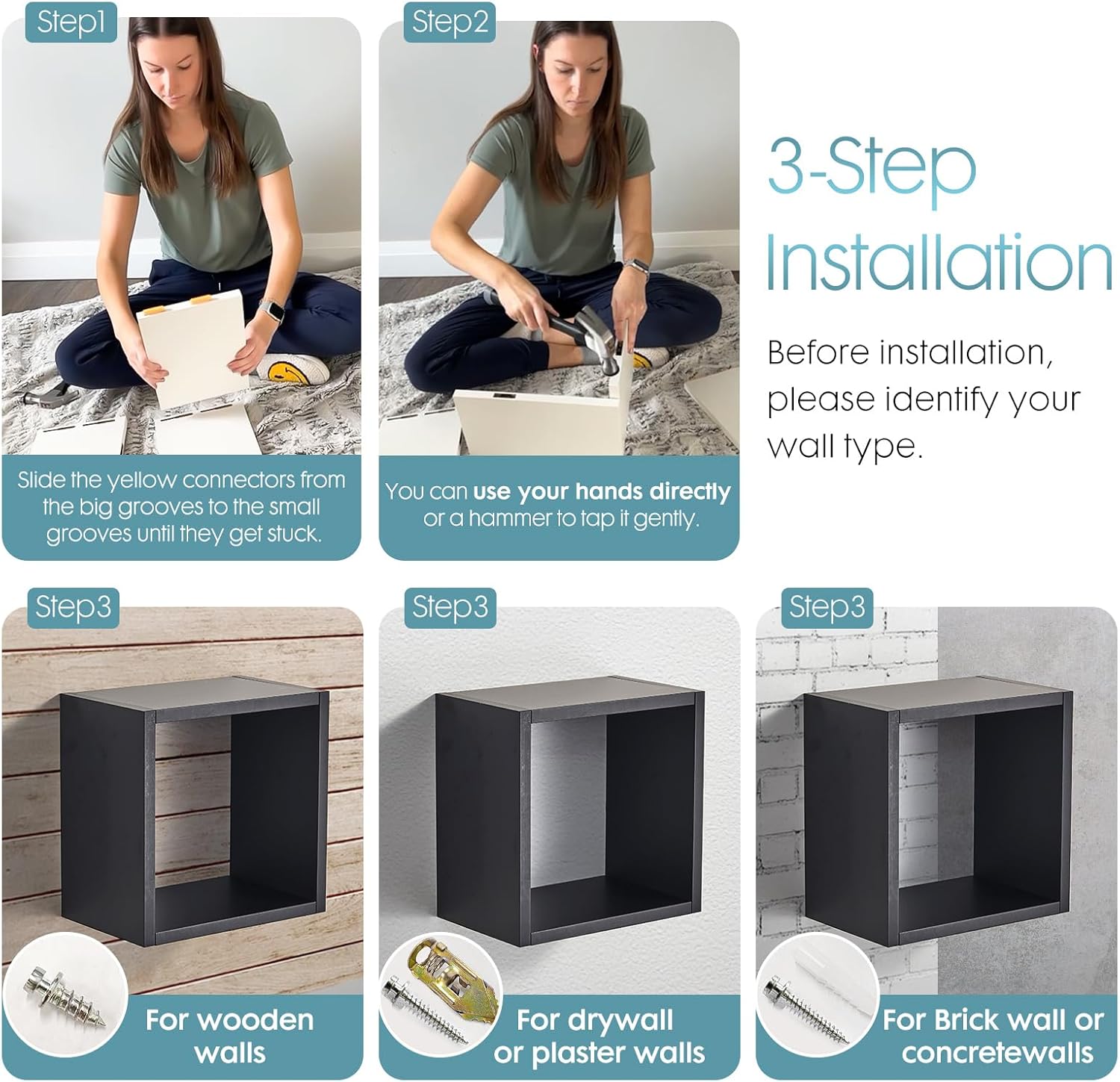 Step1

Slide the yellow connectors from the big grooves to the small grooves until they get stuck.

Step2

You can use your hands directly or a hammer to tap it gently.

3-Step Installation

Before installation, please identify your wall type.

Step3

For wooden walls

Step3

For drywall or plaster walls

Step3

For Brick wall or concretewalls