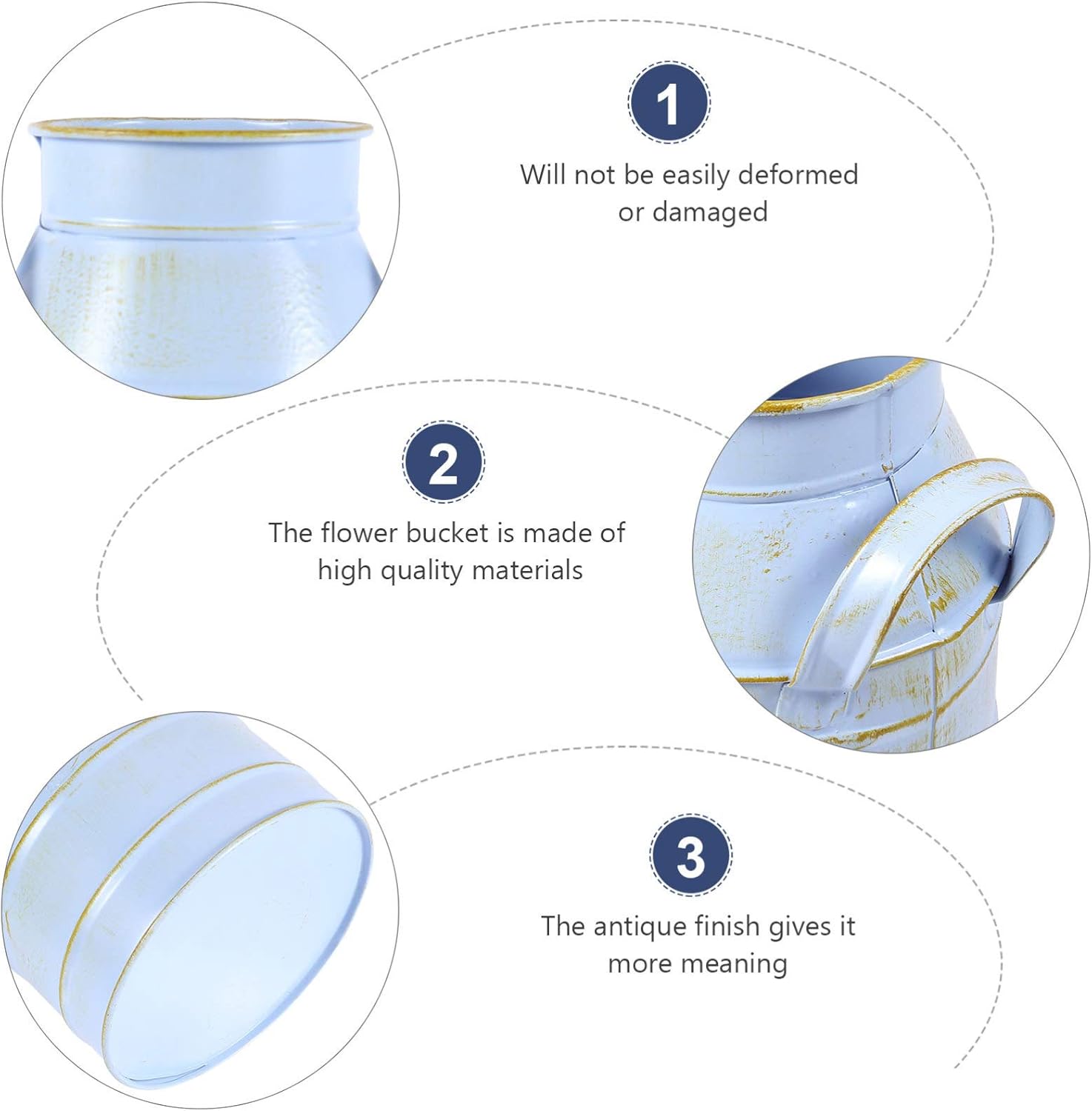 1

Will not be easily deformed or damaged

2

The flower bucket is made of high quality materials

3

The antique finish gives it more meaning