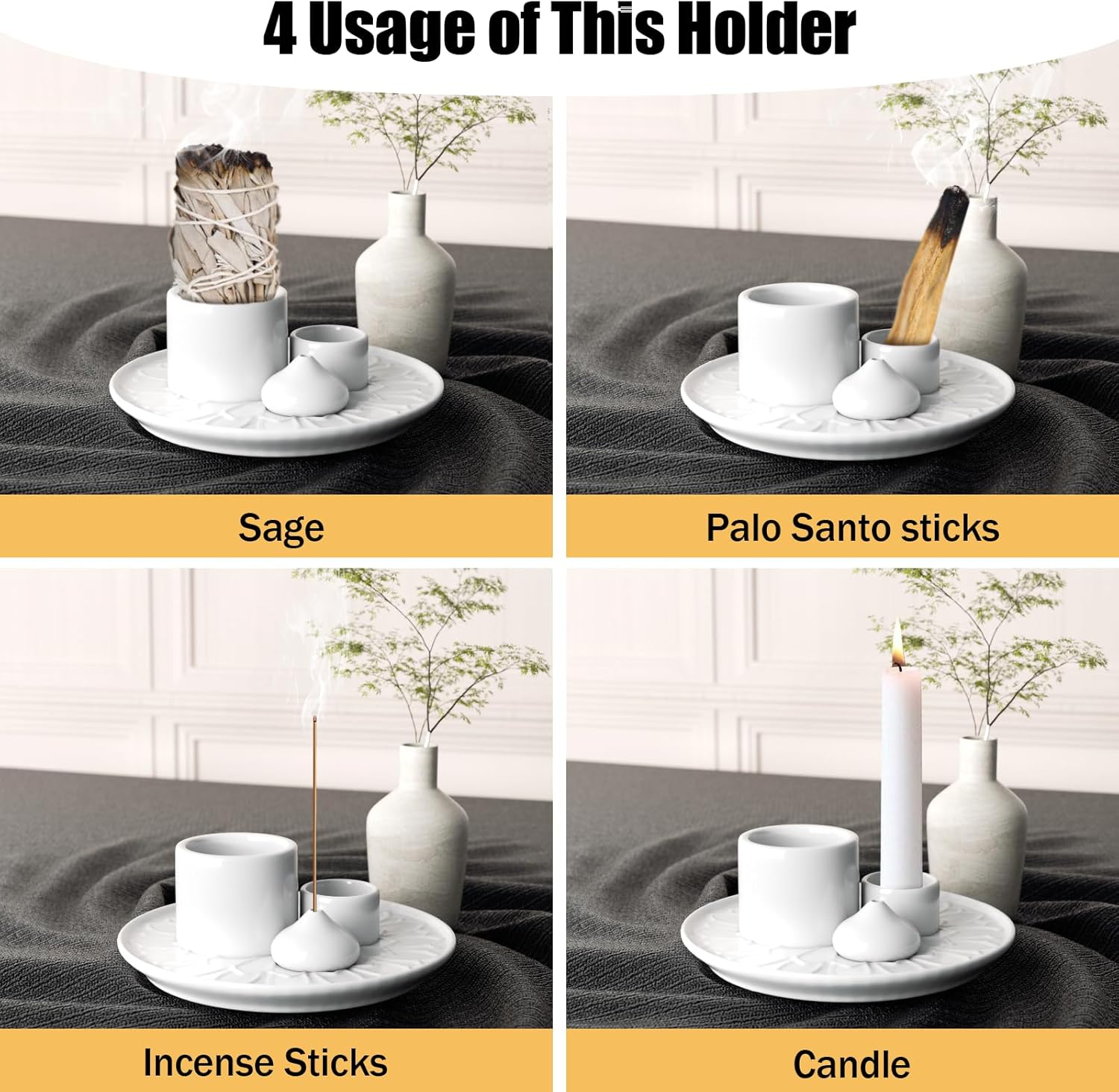 4 Usage of This Holder

Sage

Palo Santo sticks

Incense Sticks

Candle